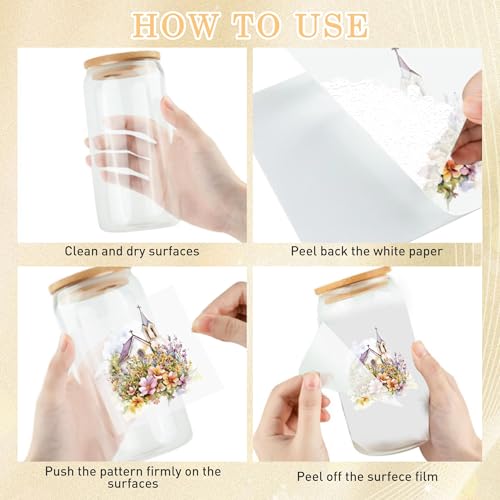 HOW TO USE

Clean and dry surfaces

Peel back the white paper

Push the pattern firmly on the surfaces

Peel off the surfece film