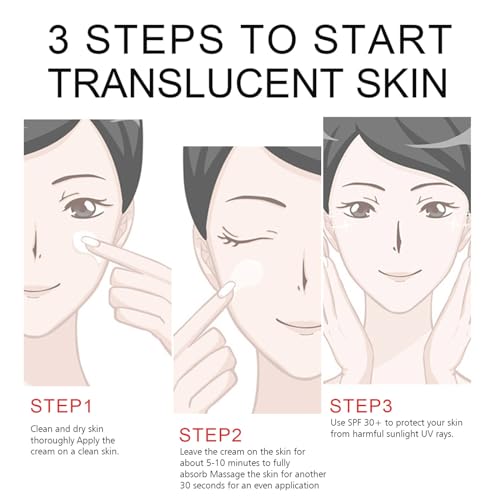 3 STEPS TO START TRANSLUCENT SKIN

STEP1
Clean and dry skin thoroughly Apply the cream on a clean skin.

STEP2
Leave the cream on the skin for about 5-10 minutes to fully absorb Massage the skin for another 30 seconds for an even application

STEP3
Use SPF 30+ to protect your skin from harmful sunlight UV rays.