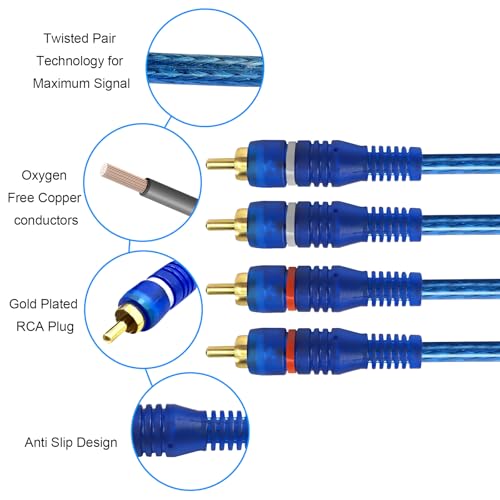 Twisted Pair Technology for Maximum Signal

Oxygen Free Copper conductors

Gold Plated RCA Plug

Anti Slip Design