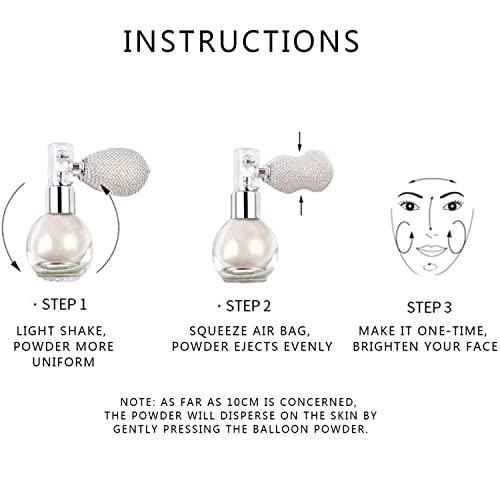 INSTRUCTIONS

· STEP 1

LIGHT SHAKE, POWDER MORE UNIFORM

· STEP 2

SQUEEZE AIR BAG, POWDER EJECTS EVENLY

STEP 3

MAKE IT ONE-TIME, BRIGHTEN YOUR FACE

NOTE: AS FAR AS 10CM IS CONCERNED, THE POWDER WILL DISPERSE ON THE SKIN BY GENTLY PRESSING THE BALLOON POWDER.