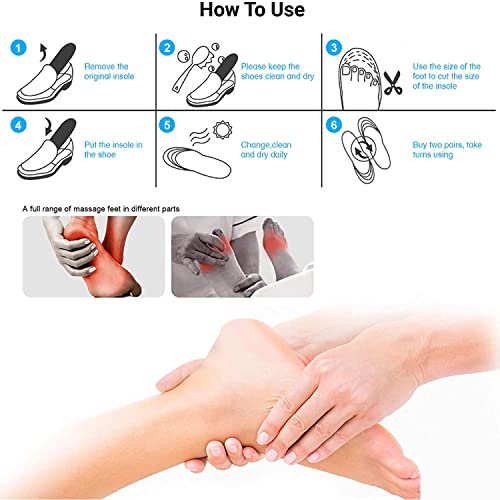 How To Use

1 Remove the original insole

2 Please keep the shoes clean and dry

3 Use the size of the foot to cut the size of the insole

4 Put the insole in the shoe

5 Change,clean and dry daily

6 Buy two pairs, take turns using

A full range of massage feet in different parts