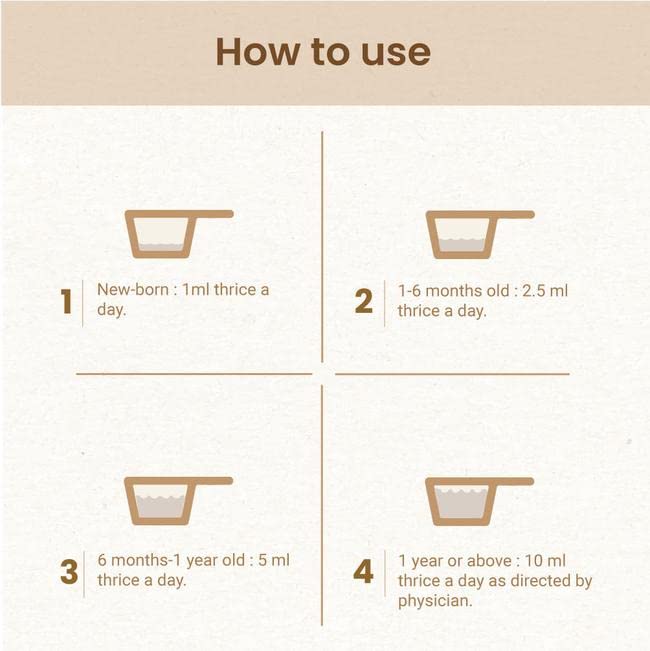 How to use

1
New-born : 1ml thrice a day.

2
1-6 months old : 2.5 ml thrice a day.

3
6 months-1 year old : 5 ml thrice a day.

4
1 year or above : 10 ml thrice a day as directed by physician.