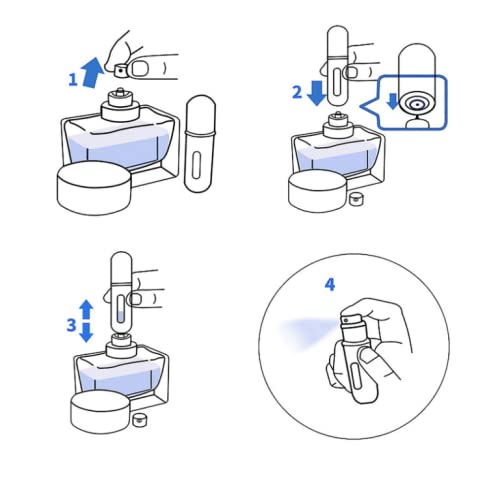 1

2

3

4