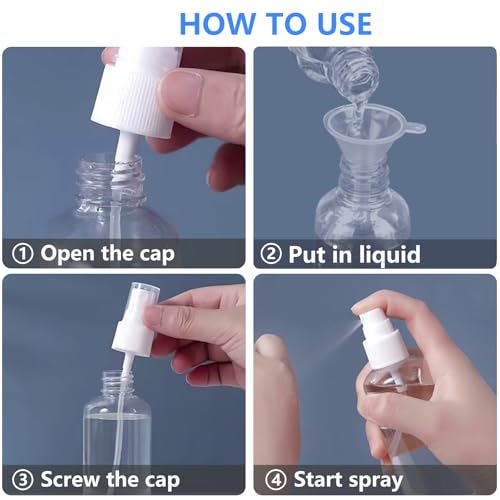 HOW TO USE

① Open the cap

② Put in liquid

③ Screw the cap

④ Start spray