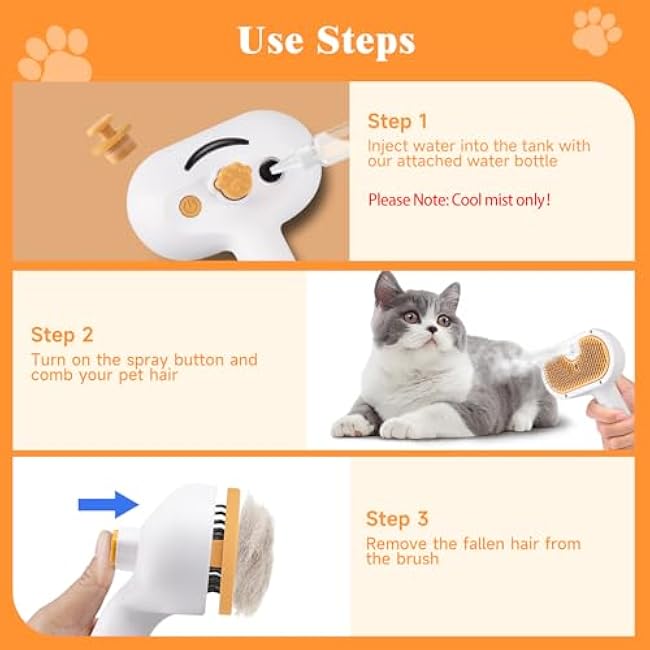 Use Steps

Step 1
Inject water into the tank with our attached water bottle

Please Note: Cool mist only!

Step 2
Turn on the spray button and comb your pet hair

Step 3
Remove the fallen hair from the brush