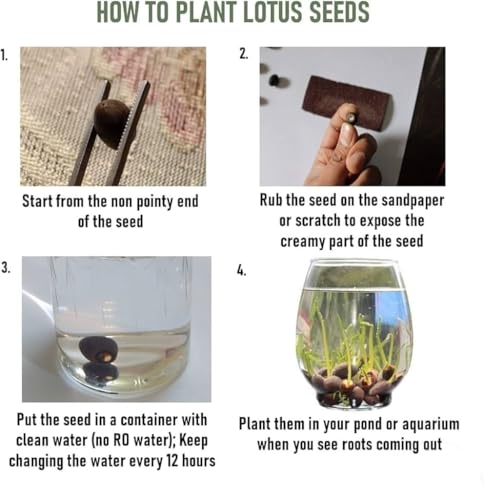 HOW TO PLANT LOTUS SEEDS

1.

Start from the non pointy end of the seed

2.

Rub the seed on the sandpaper or scratch to expose the creamy part of the seed

3.

Put the seed in a container with clean water (no RO water); Keep changing the water every 12 hours

4.

Plant them in your pond or aquarium when you see roots coming out