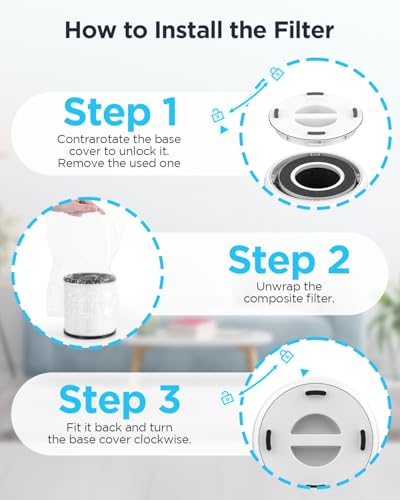 How to Install the Filter

Step 1
Contrarotate the base cover to unlock it. Remove the used one

Step 2
Unwrap the composite filter.

Step 3
Fit it back and turn the base cover clockwise.