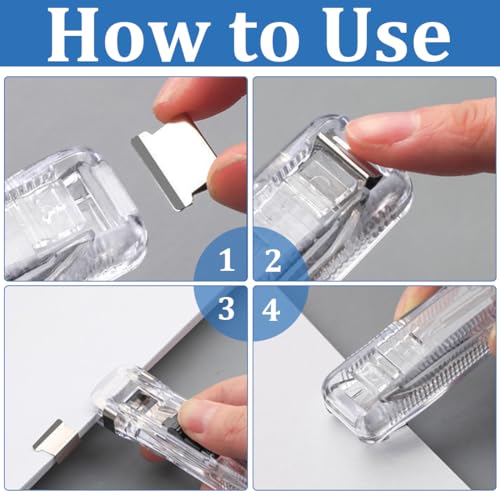 How to Use

1

2

3

4