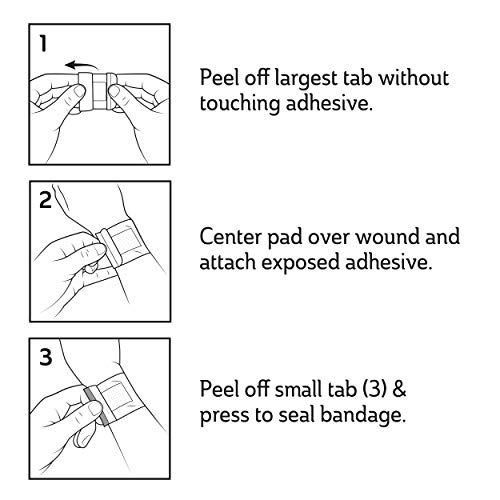 1

Peel off largest tab without touching adhesive.

2

Center pad over wound and attach exposed adhesive.

3

Peel off small tab (3) & press to seal bandage.