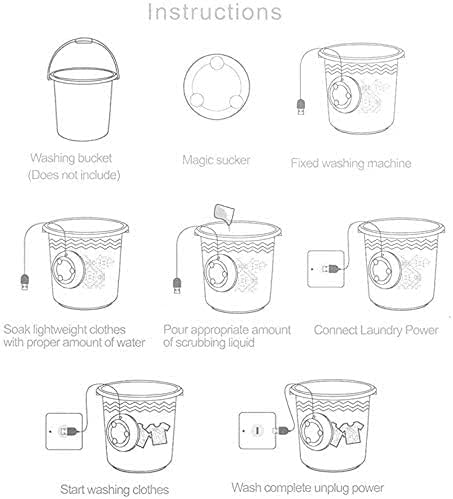 Instructions

Washing bucket
(Does not include)

Magic sucker

Fixed washing machine

Soak lightweight clothes with proper amount of water

Pour appropriate amount of scrubbing liquid

Connect Laundry Power

Start washing clothes

Wash complete unplug power