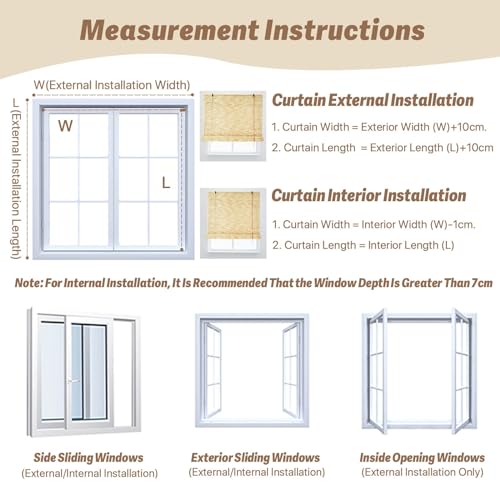 Measurement Instructions

W(External Installation Width)

L(External Installation Length)

W

L

Curtain External Installation

1. Curtain Width = Exterior Width (W)+10cm.

2. Curtain Length = Exterior Length (L)+10cm

Curtain Interior Installation

1. Curtain Width = Interior Width (W)-1cm.

2. Curtain Length = Interior Length (L)

Note: For Internal Installation, It Is Recommended That the Window Depth Is Greater Than 7cm

Side Sliding Windows
(External/Internal Installation)

Exterior Sliding Windows
(External/Internal Installation)

Inside Opening Windows
(External Installation Only)