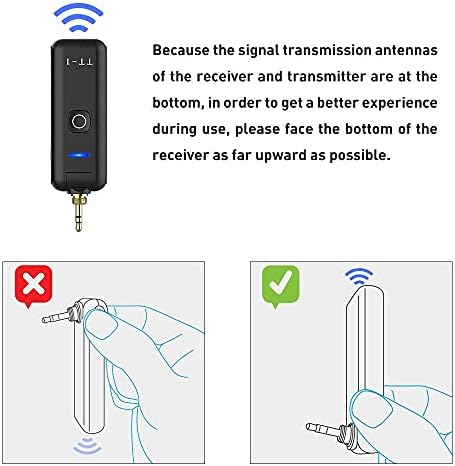 TT-1

Because the signal transmission antennas of the receiver and transmitter are at the bottom, in order to get a better experience during use, please face the bottom of the receiver as far upward as possible.