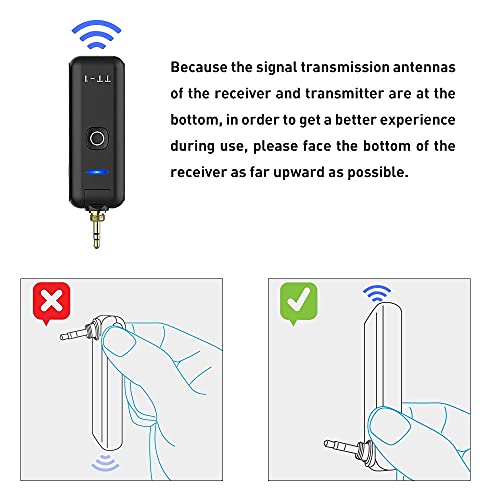 TT-1

Because the signal transmission antennas of the receiver and transmitter are at the bottom, in order to get a better experience during use, please face the bottom of the receiver as far upward as possible.