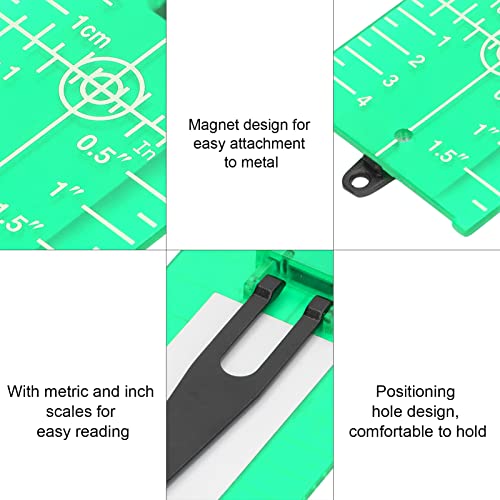 1cm
1
0.5"
In
1"
1.5"

Magnet design for easy attachment to metal

1
2
3
4
1"
1.5"

With metric and inch scales for easy reading

Positioning hole design, comfortable to hold