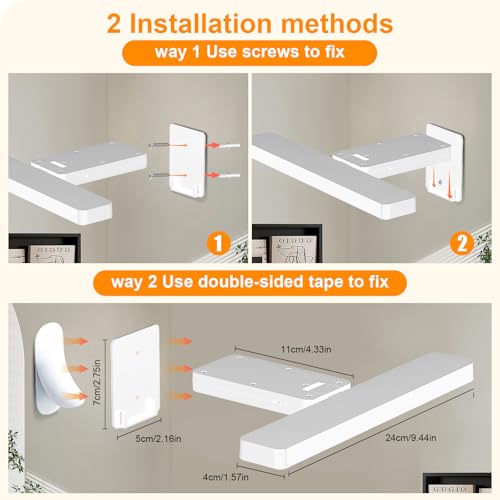 2 Installation methods

way 1 Use screws to fix

1

2

way 2 Use double-sided tape to fix

7cm/2.75in

5cm/2.16in

11cm/4.33in

24cm/9.44in

4cm/1.57in