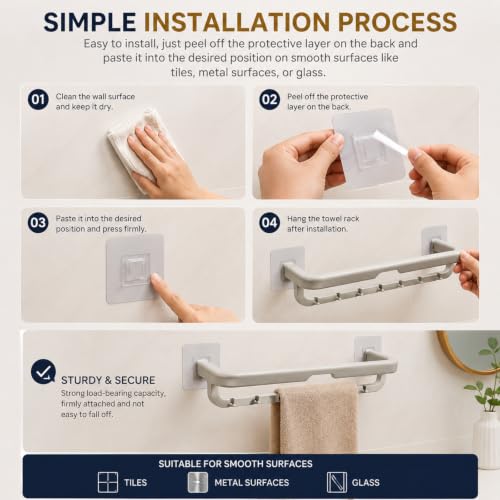 SIMPLE INSTALLATION PROCESS

Easy to install, just peel off the protective layer on the back and paste it into the desired position on smooth surfaces like tiles, metal surfaces, or glass.

01 Clean the wall surface and keep it dry.

02 Peel off the protective layer on the back.

03 Paste it into the desired position and press firmly.

04 Hang the towel rack after installation.

STURDY & SECURE
Strong load-bearing capacity, firmly attached and not easy to fall off.

SUITABLE FOR SMOOTH SURFACES
TILES
METAL SURFACES
GLASS