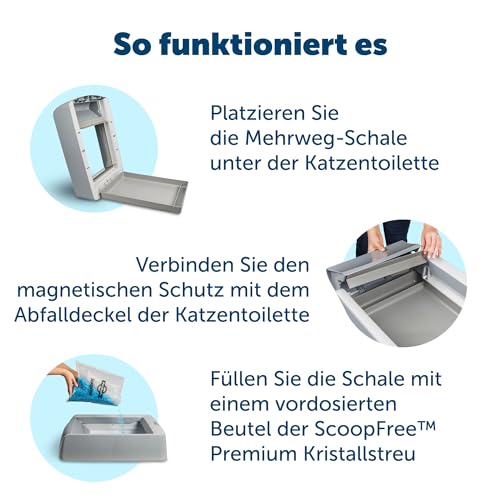 So funktioniert es

Platzieren Sie die Mehrweg-Schale unter der Katzentoilette

Verbinden Sie den magnetischen Schutz mit dem Abfalldeckel der Katzentoilette

Füllen Sie die Schale mit einem vordosierten Beutel der ScoopFree™ Premium Kristallstreu