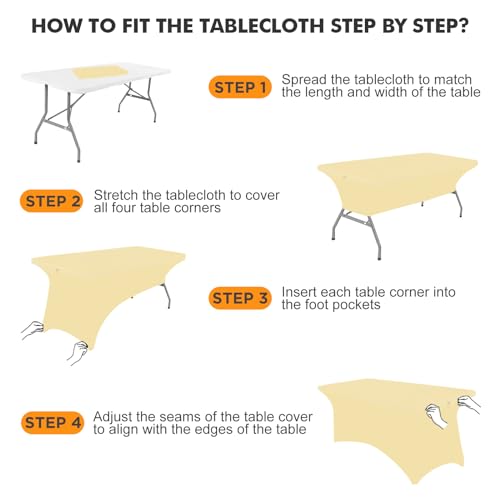 HOW TO FIT THE TABLECLOTH STEP BY STEP?

STEP 1 Spread the tablecloth to match the length and width of the table

STEP 2 Stretch the tablecloth to cover all four table corners

STEP 3 Insert each table corner into the foot pockets

STEP 4 Adjust the seams of the table cover to align with the edges of the table