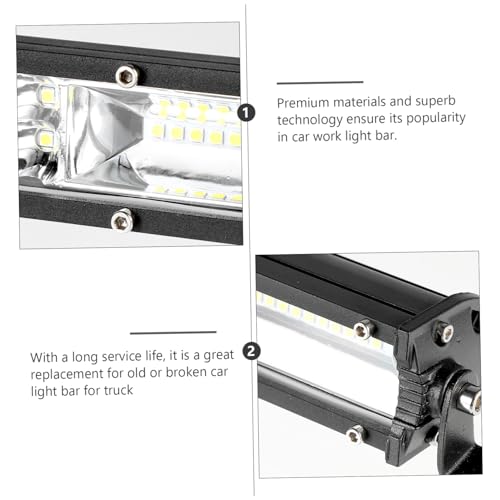 1

Premium materials and superb technology ensure its popularity in car work light bar.

2

With a long service life, it is a great replacement for old or broken car light bar for truck