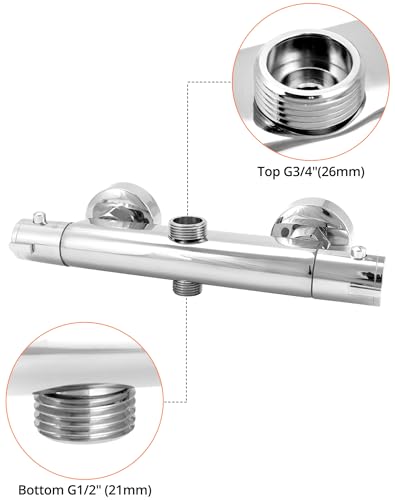 Top G3/4"(26mm)

Bottom G1/2" (21mm)