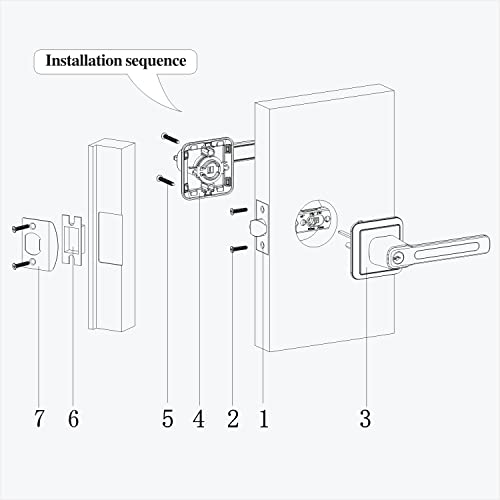 Installation sequence

7 6 5 4 2 1 3