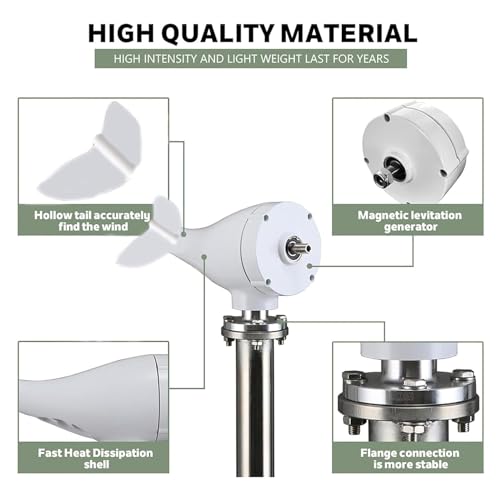 HIGH QUALITY MATERIAL

HIGH INTENSITY AND LIGHT WEIGHT LAST FOR YEARS

Hollow tail accurately find the wind

Magnetic levitation generator

Fast Heat Dissipation shell

Flange connection is more stable