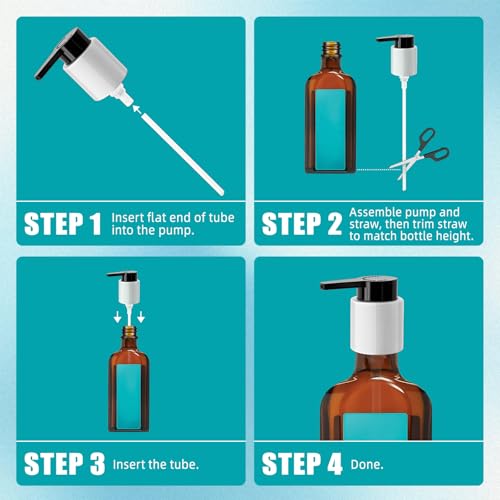 STEP 1 Insert flat end of tube into the pump.

STEP 2 Assemble pump and straw, then trim straw to match bottle height.

STEP 3 Insert the tube.

STEP 4 Done.