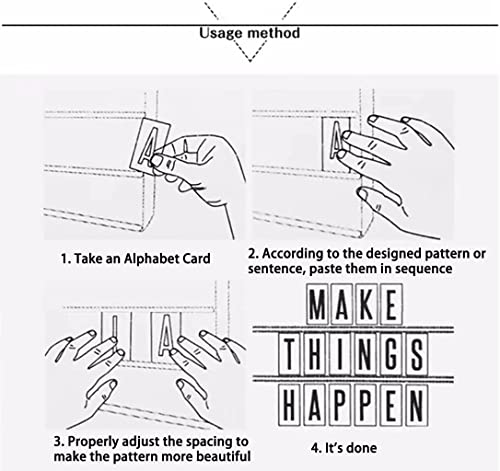 Usage method

A

1. Take an Alphabet Card

A

2. According to the designed pattern or sentence, paste them in sequence

I A

3. Properly adjust the spacing to make the pattern more beautiful

MAKE
THINGS
HAPPEN

4. It's done