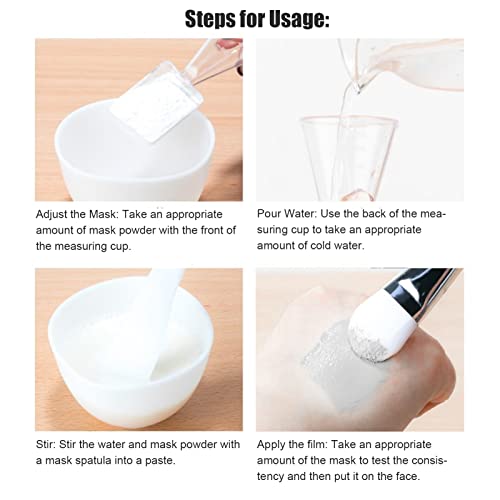 Steps for Usage:

Adjust the Mask: Take an appropriate amount of mask powder with the front of the measuring cup.

Pour Water: Use the back of the measuring cup to take an appropriate amount of cold water.

Stir: Stir the water and mask powder with a mask spatula into a paste.

Apply the film: Take an appropriate amount of the mask to test the consistency and then put it on the face.