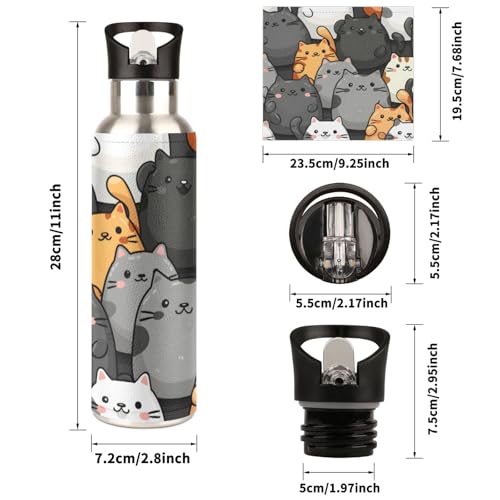 28cm/11inch

7.2cm/2.8inch

19.5cm/7.68inch

23.5cm/9.25inch

5.5cm/2.17inch

5.5cm/2.17inch

7.5cm/2.95inch

5cm/1.97inch