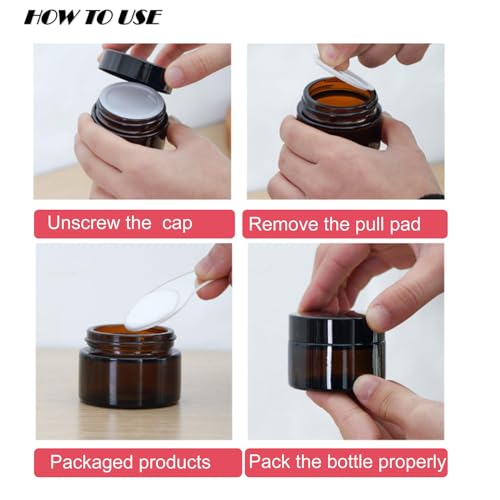 HOW TO USE

Unscrew the  cap

Remove the pull pad

Packaged products

Pack the bottle properly