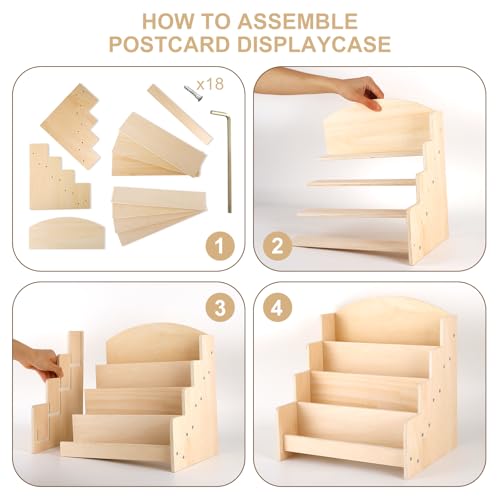 HOW TO ASSEMBLE
POSTCARD DISPLAYCASE

x18

1

2

3

4