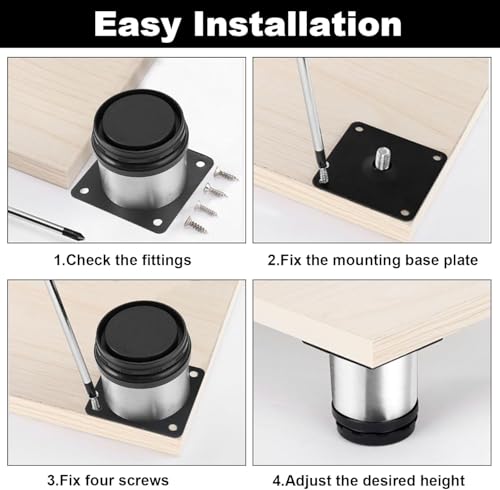 Easy Installation

1.Check the fittings

2.Fix the mounting base plate

3.Fix four screws

4.Adjust the desired height