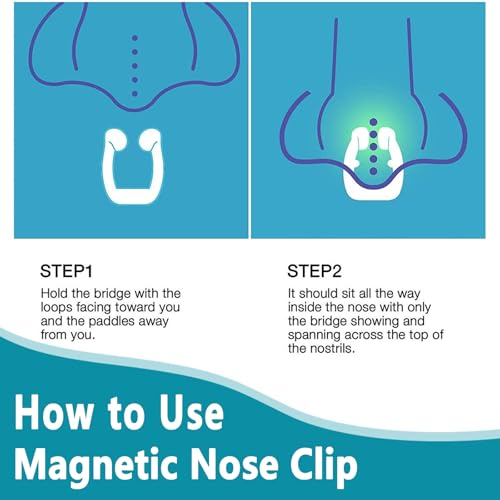 STEP1

Hold the bridge with the loops facing toward you and the paddles away from you.

STEP2

It should sit all the way inside the nose with only the bridge showing and spanning across the top of the nostrils.

How to Use
Magnetic Nose Clip