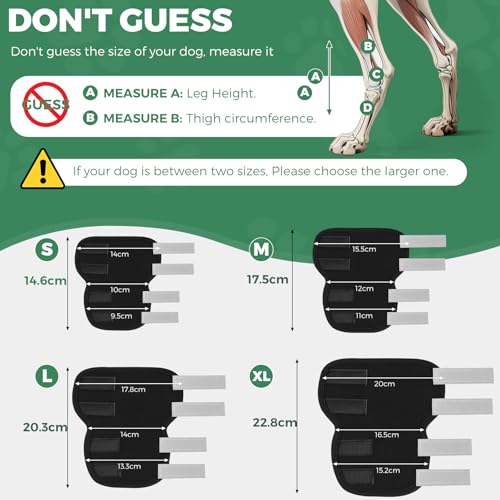 DON'T GUESS

Don't guess the size of your dog, measure it

GUESS

A MEASURE A: Leg Height.

B MEASURE B: Thigh circumference.

A

A

B

C

D

If your dog is between two sizes, Please choose the larger one.

S

14.6cm

14cm

10cm

9.5cm

M

17.5cm

15.5cm

12cm

11cm

L

20.3cm

17.8cm

14cm

13.3cm

XL

22.8cm

20cm

16.5cm

15.2cm