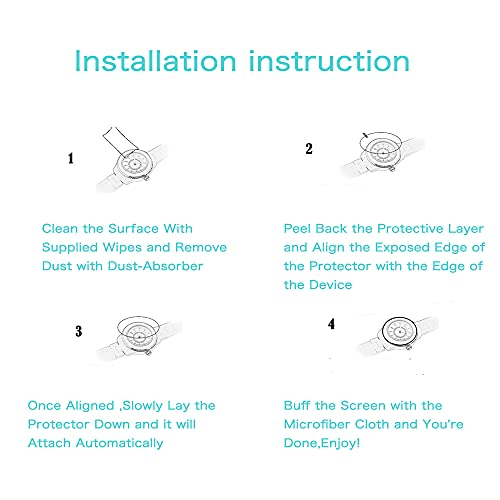 Installation instruction

1

Clean the Surface With Supplied Wipes and Remove Dust with Dust-Absorber

2

Peel Back the Protective Layer and Align the Exposed Edge of the Protector with the Edge of the Device

3

Once Aligned ,Slowly Lay the Protector Down and it will Attach Automatically

4

Buff the Screen with the Microfiber Cloth and You're Done,Enjoy!