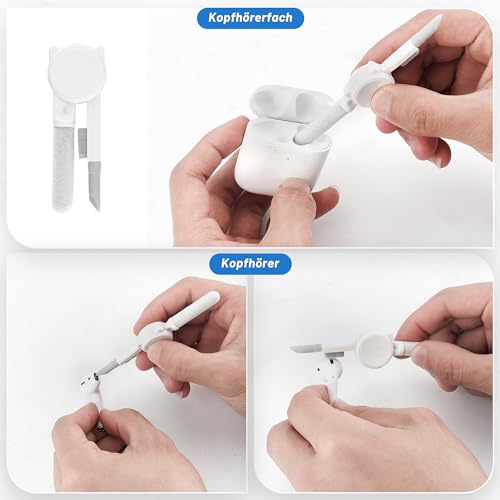 Kopfhörerfach

Kopfhörer