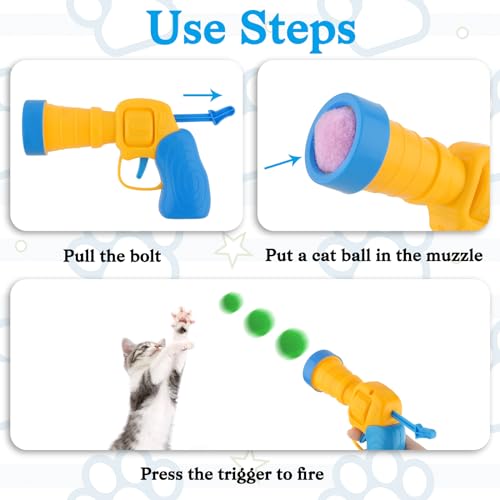 Use Steps

Pull the bolt

Put a cat ball in the muzzle

Press the trigger to fire