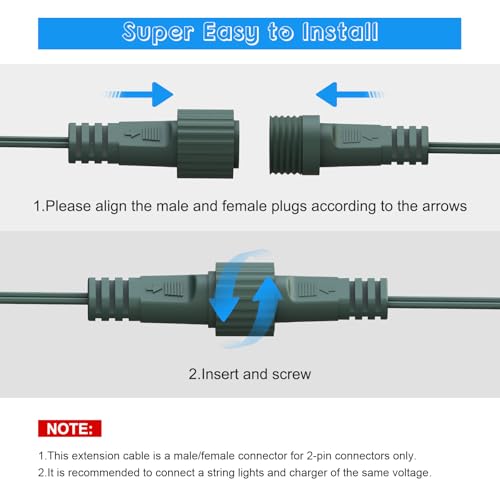 Super Easy to Install

1.Please align the male and female plugs according to the arrows

2.Insert and screw

NOTE:

1.This extension cable is a male/female connector for 2-pin connectors only.

2.It is recommended to connect a string lights and charger of the same voltage.