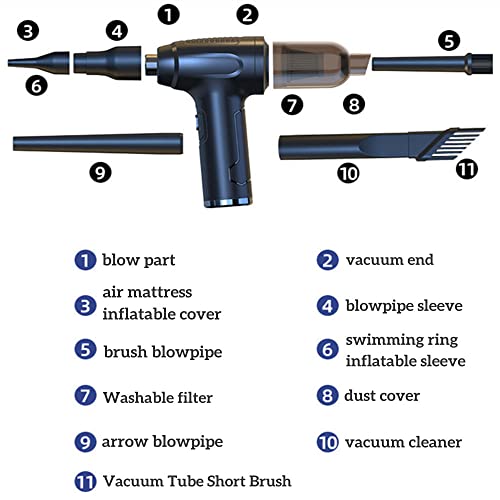 1 2 3 4 5 6 7 8 9 10 11

1 blow part

2 vacuum end

3 air mattress inflatable cover

4 blowpipe sleeve

5 brush blowpipe

6 swimming ring inflatable sleeve

7 Washable filter

8 dust cover

9 arrow blowpipe

10 vacuum cleaner

11 Vacuum Tube Short Brush