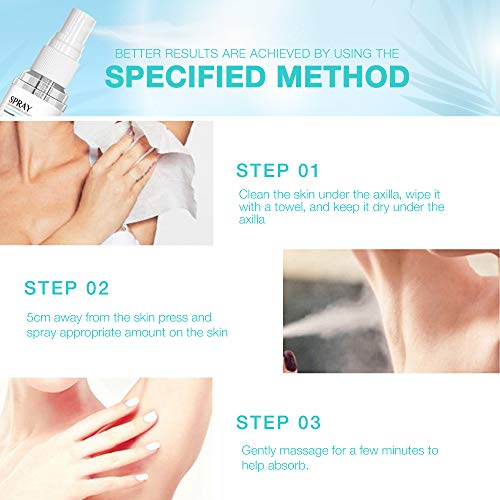 SPRAY

BETTER RESULTS ARE ACHIEVED BY USING THE
SPECIFIED METHOD

STEP 01
Clean the skin under the axilla, wipe it with a towel, and keep it dry under the axilla

STEP 02
5cm away from the skin press and spray appropriate amount on the skin

STEP 03
Gently massage for a few minutes to help absorb.