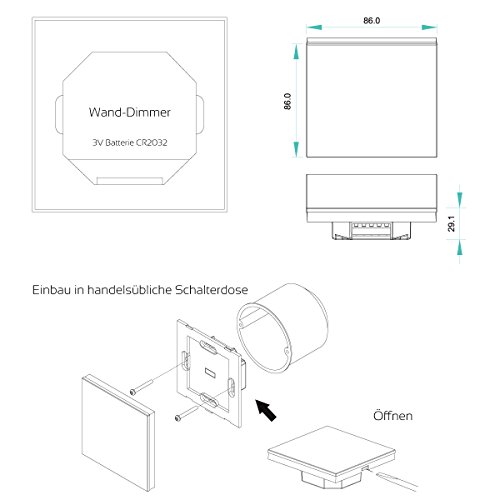 Wand-Dimmer

3V Batterie CR2032

86.0

86.0

29.1

Einbau in handelsübliche Schalterdose

Öffnen