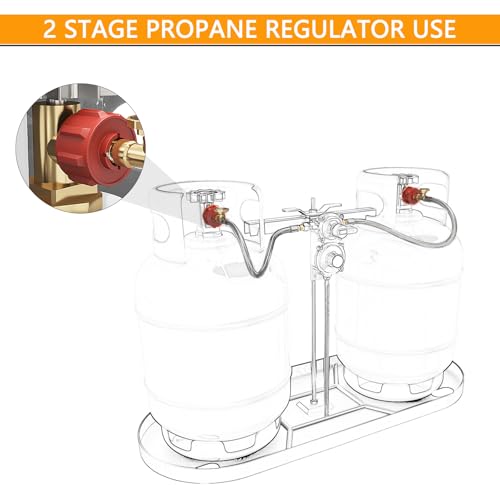 2 STAGE PROPANE REGULATOR USE