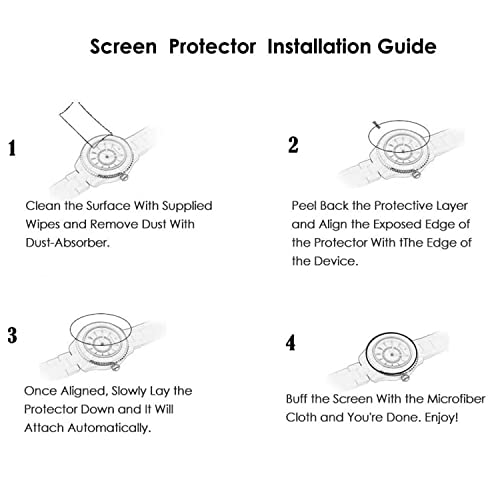 Screen Protector Installation Guide

1

Clean the Surface With Supplied Wipes and Remove Dust With Dust-Absorber.

2

Peel Back the Protective Layer and Align the Exposed Edge of the Protector With tThe Edge of the Device.

3

Once Aligned, Slowly Lay the Protector Down and It Will Attach Automatically.

4

Buff the Screen With the Microfiber Cloth and You're Done. Enjoy!