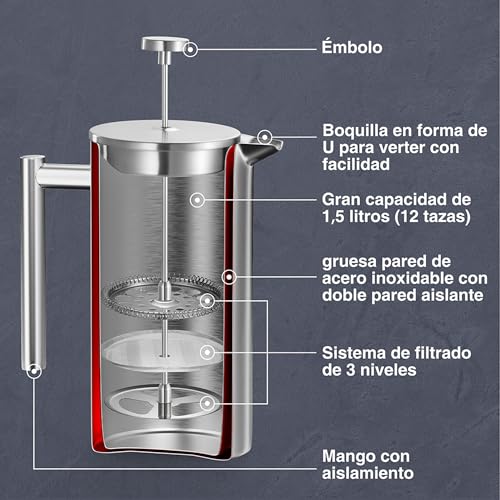 Émbolo

Boquilla en forma de U para verter con facilidad

Gran capacidad de 1,5 litros (12 tazas)

gruesa pared de acero inoxidable con doble pared aislante

Sistema de filtrado de 3 niveles

Mango con aislamiento