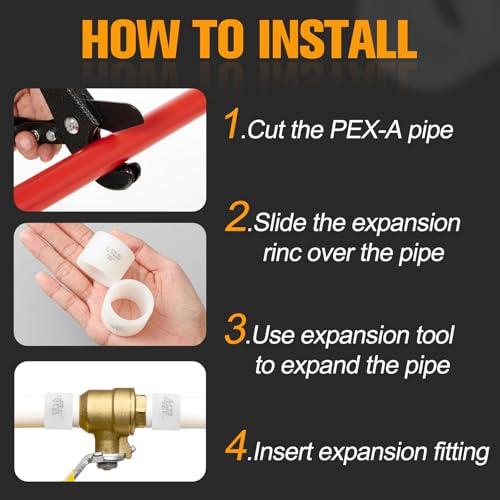 HOW TO INSTALL

1.Cut the PEX-A pipe

2.Slide the expansion rinc over the pipe

3.Use expansion tool to expand the pipe

4.Insert expansion fitting