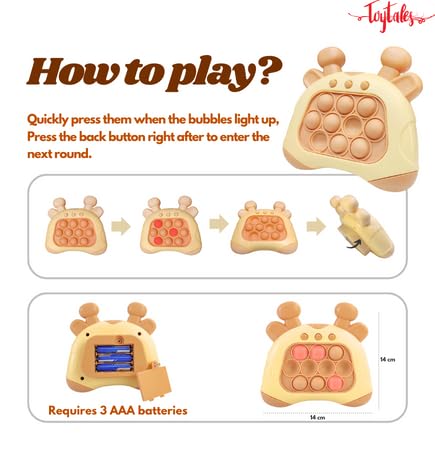 Toytales

How to play?

Quickly press them when the bubbles light up, Press the back button right after to enter the next round.

Requires 3 AAA batteries

14 cm

14 cm