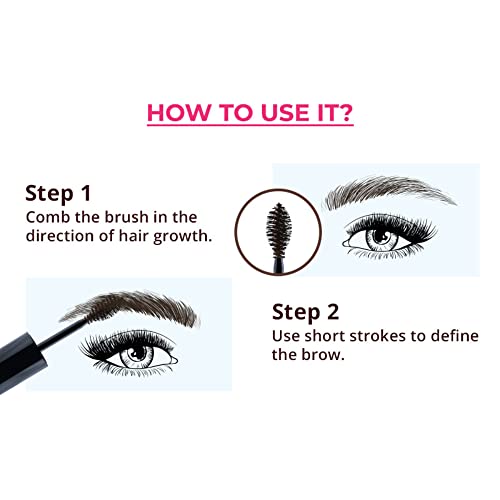 HOW TO USE IT?

Step 1
Comb the brush in the direction of hair growth.

Step 2
Use short strokes to define the brow.