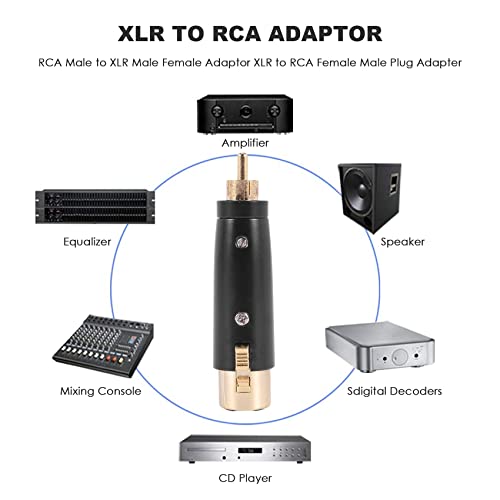 XLR TO RCA ADAPTOR

RCA Male to XLR Male Female Adaptor XLR to RCA Female Male Plug Adapter

Amplifier

Equalizer

Speaker

Mixing Console

Sdigital Decoders

CD Player