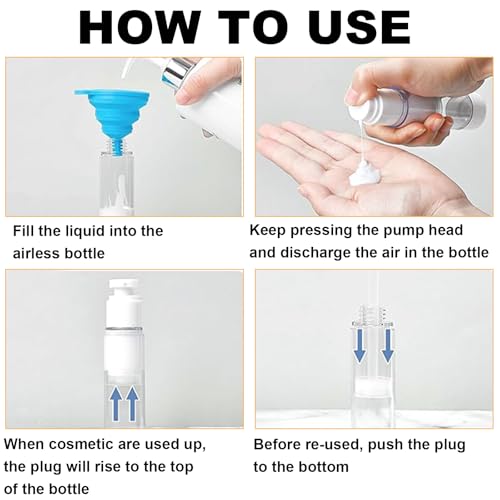 HOW TO USE

Fill the liquid into the airless bottle

Keep pressing the pump head and discharge the air in the bottle

When cosmetic are used up, the plug will rise to the top of the bottle

Before re-used, push the plug to the bottom